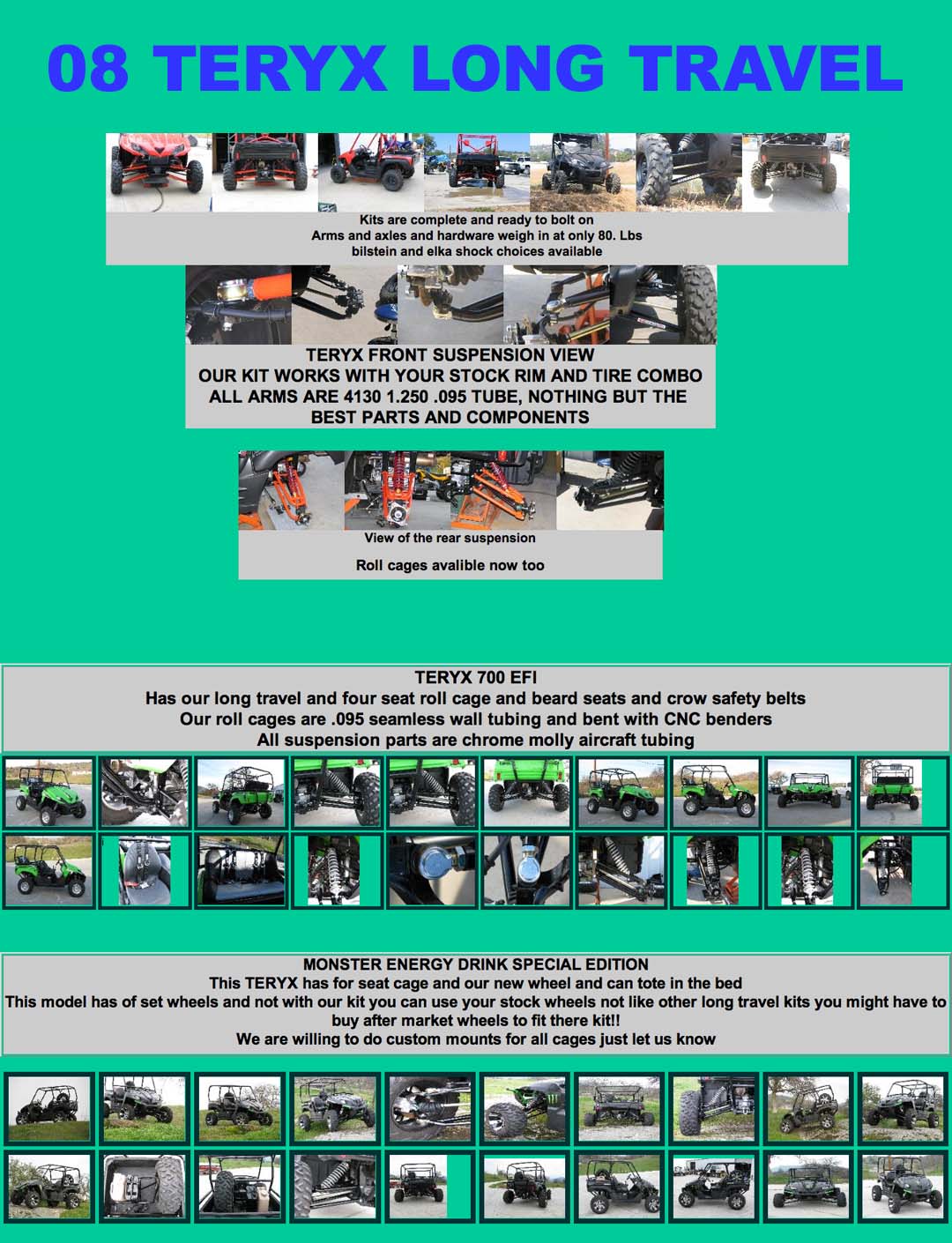 08 TERYX LONG TRAVEL

Kits are complete and ready to bolt on
Arms and axles and hardware weigh in at only 80. Lbs
bilstein and elka shock choices available

TERYX FRONT SUSPENSION VIEW
OUR KIT WORKS WITH YOUR STOCK RIM AND TIRE COMBO
ALL ARMS ARE 4130 1.250 .095 TUBE, NOTHING BUT THE BEST PARTS AND COMPONENTS

View of the rear suspension

Roll cages avalible now too

TERYX 700 EFI
Has our long travel and four seat roll cage and beard seats and crow safety belts
Our roll cages are .095 seamless wall tubing and bent with CNC benders
All suspension parts are chrome molly aircraft tubing

MONSTER ENERGY DRINK SPECIAL EDITION
This TERYX has for seat cage and our new wheel and can tote in the bed
This model has of set wheels and not with our kit you can use your stock wheels not like other long travel kits you might have to buy after market wheels to fit there kit!!
We are willing to do custom mounts for all cages just let us know